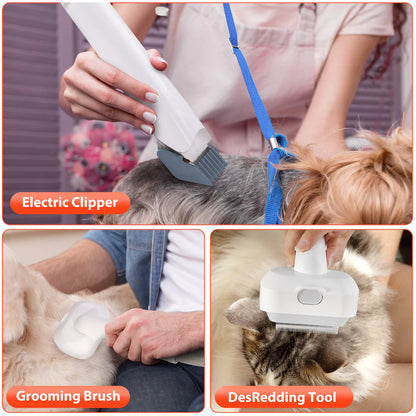 Electric Clipper

Grooming Brush

DesRedding Tool