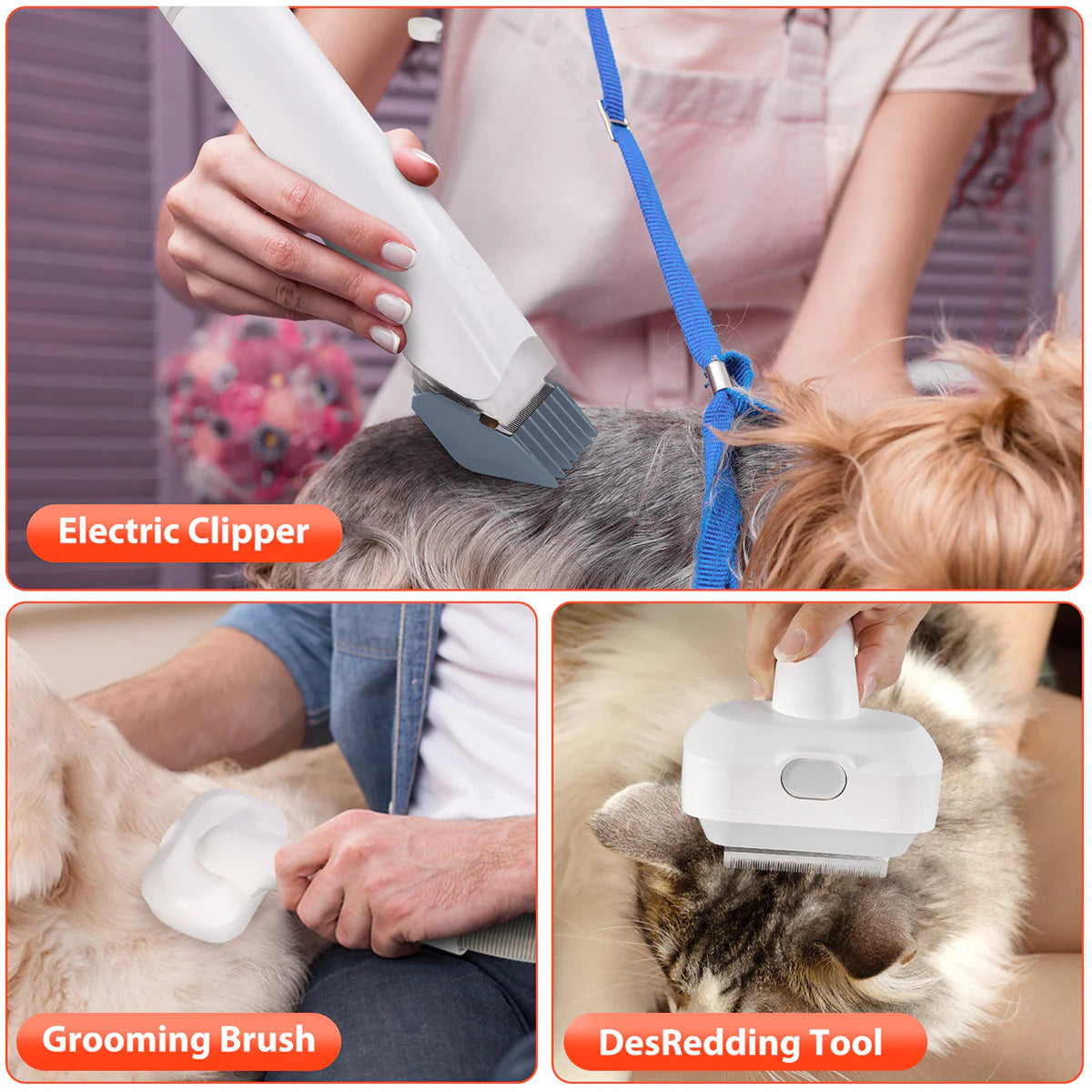 Electric Clipper

Grooming Brush

DesRedding Tool