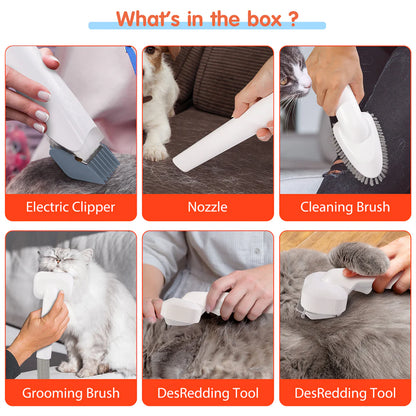 What's in the box ?

Electric Clipper

Nozzle

Cleaning Brush

Grooming Brush

DesRedding Tool

DesRedding Tool